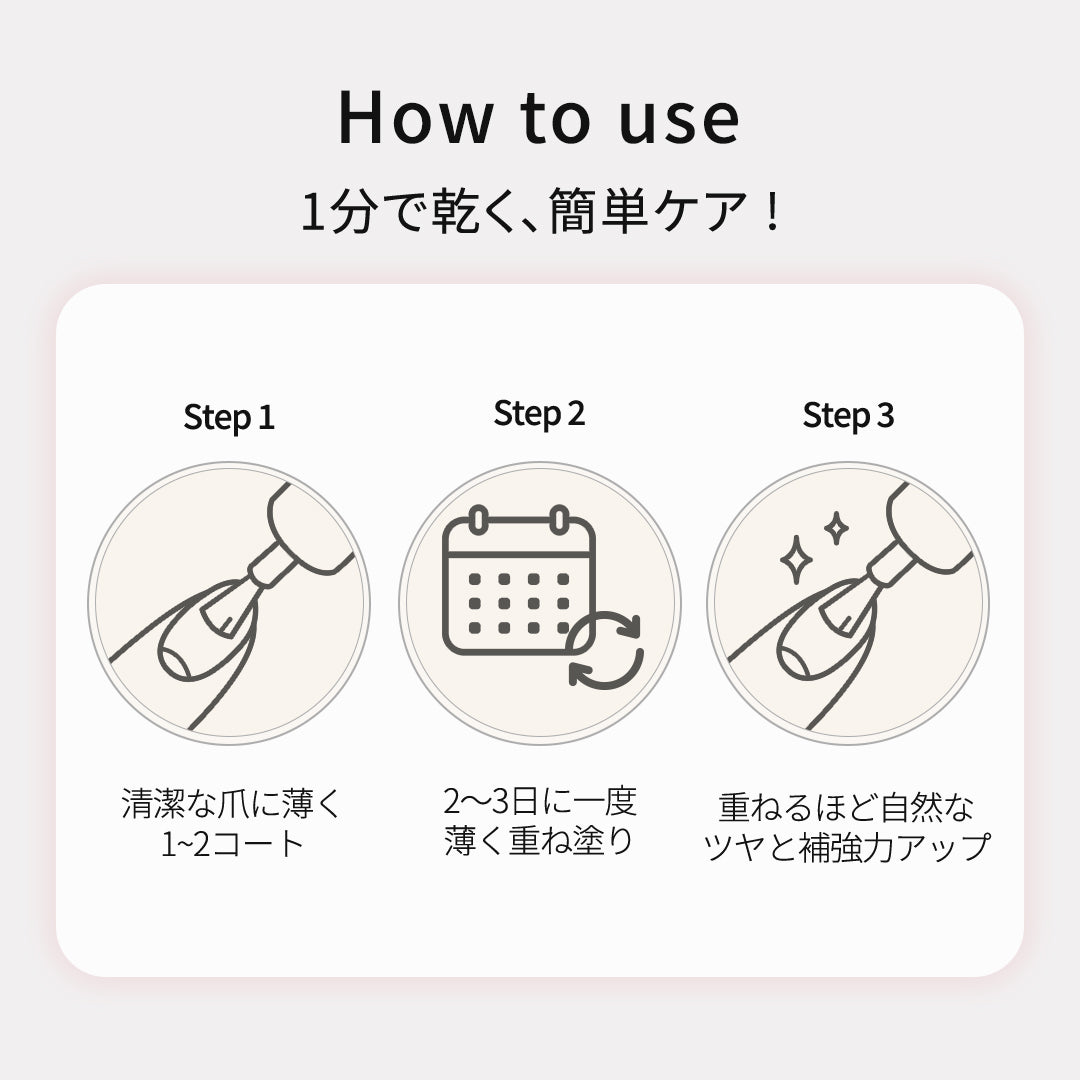 How to use

1分で乾く、簡単ケア！

Step 1

清潔な爪に薄く
1~2コート

Step 2

2〜3日に一度
薄く重ね塗り

Step 3

重ねるほど自然な
ツヤと補強力アップ