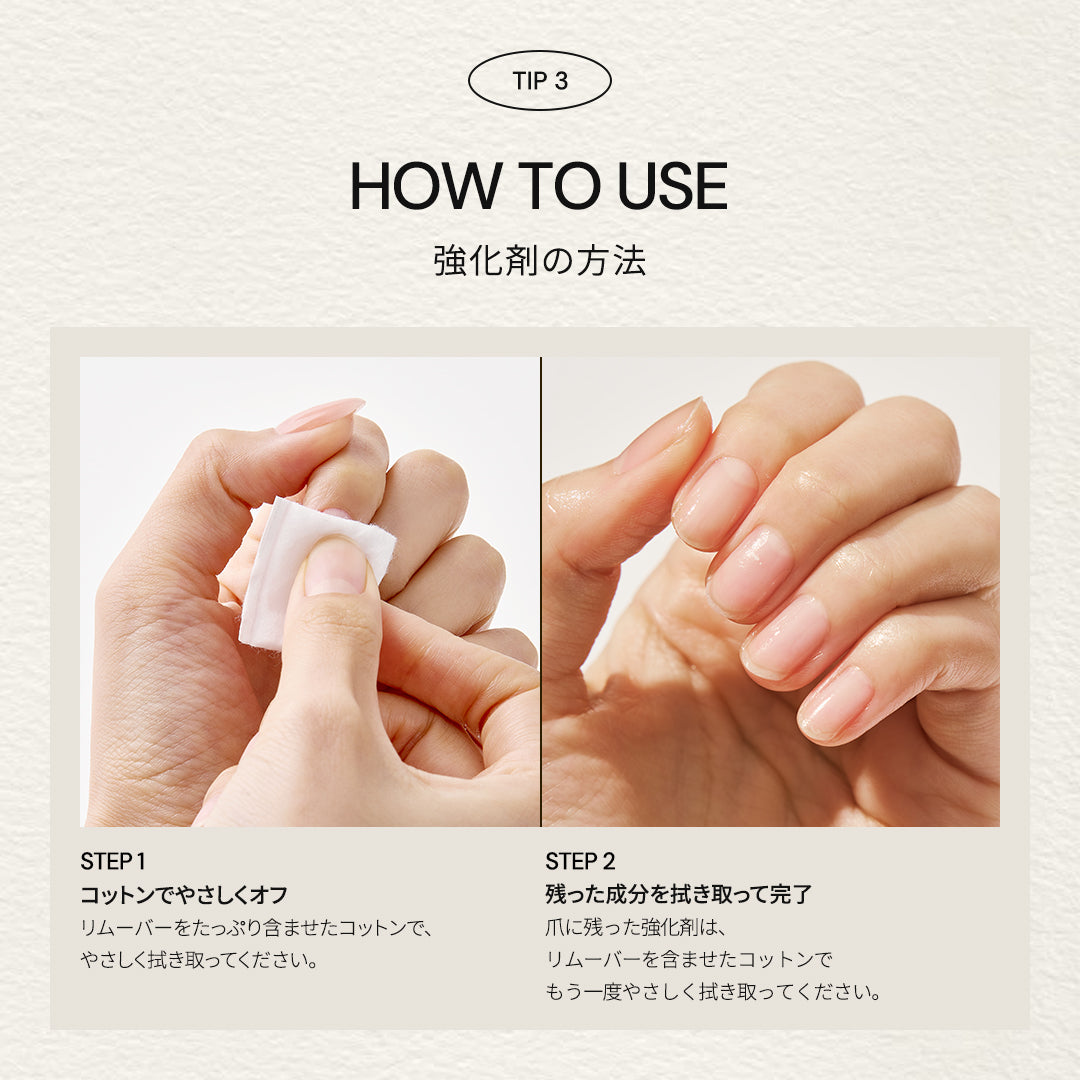 TIP 3

HOW TO USE

強化剤の方法

STEP 1
コットンでやさしくオフ
リムーバーをたっぷり含ませたコットンで、やさしく拭き取ってください。

STEP 2
残った成分を拭き取って完了
爪に残った強化剤は、リムーバーを含ませたコットンでもう一度やさしく拭き取ってください。