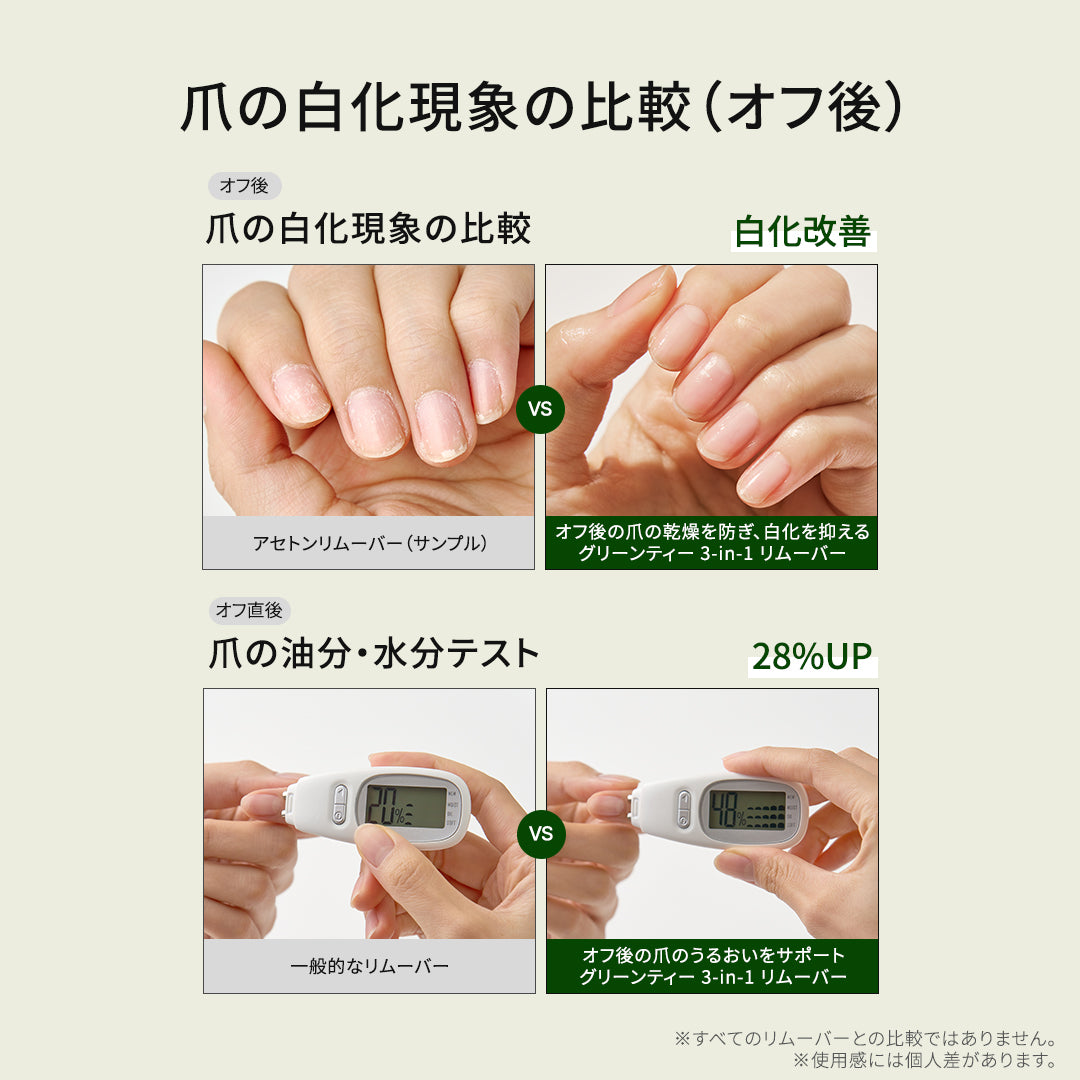 爪の白化現象の比較（オフ後）

オフ後

爪の白化現象の比較

白化改善

VS

アセトンリムーバー（サンプル）

オフ後の爪の乾燥を防ぎ、白化を抑える グリーンティー 3-in-1 リムーバー

オフ直後

爪の油分・水分テスト

28%UP

20%

VS

48%

一般的なリムーバー

オフ後の爪のうるおいをサポート グリーンティー 3-in-1 リムーバー

※すべてのリムーバーとの比較ではありません。
※使用感には個人差があります。